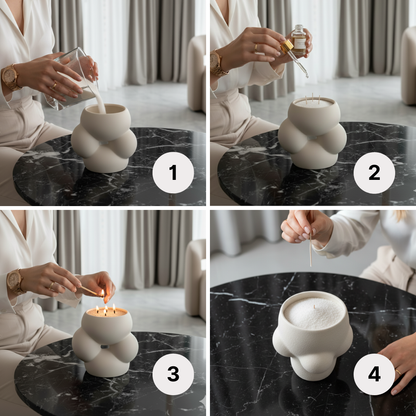 1

2

3

4