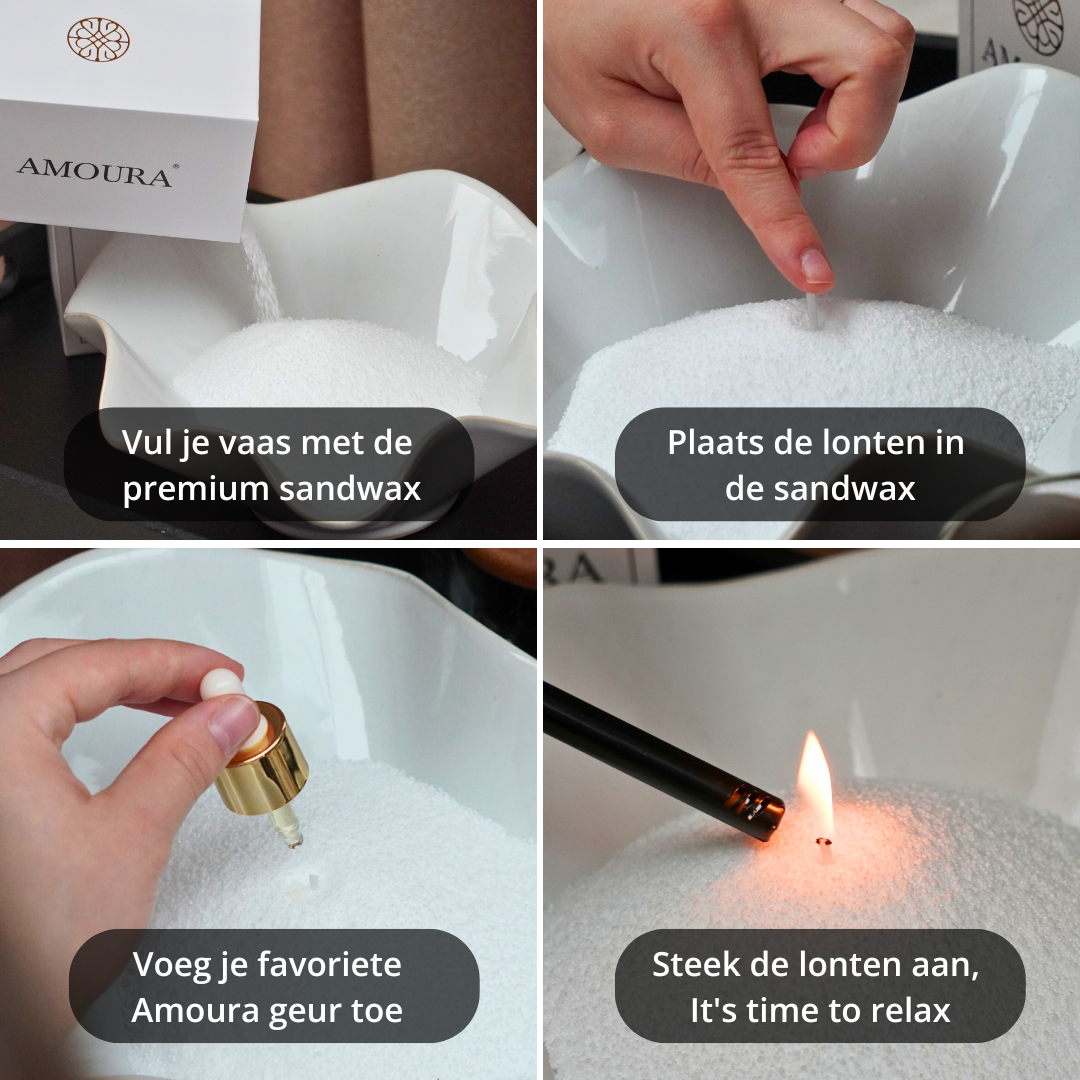 AMOURA®

Vul je vaas met de premium sandwax

Plaats de lonten in de sandwax

Voeg je favoriete Amoura geur toe

Steek de lonten aan, It's time to relax